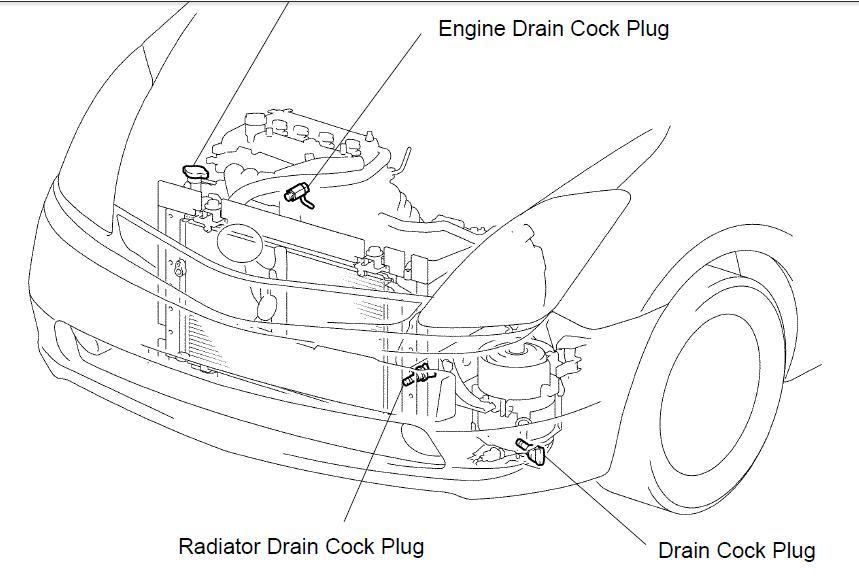 Engine Drain Cock Plug

Radiator Drain Cock Plug

Drain Cock Plug